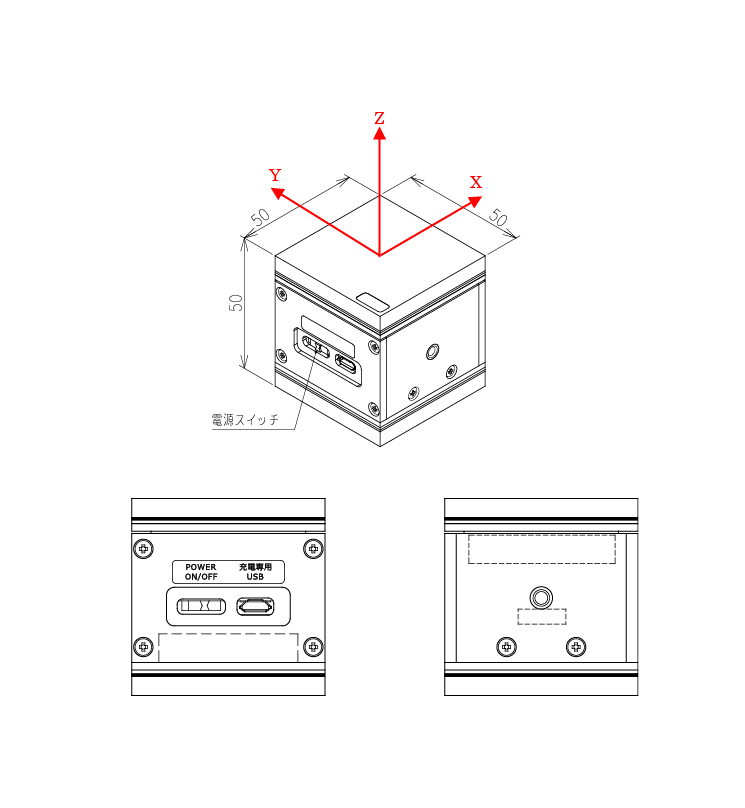 Z
Y
X
50
50
50
電源スイッチ

POWER ON/OFF
充電専用 USB